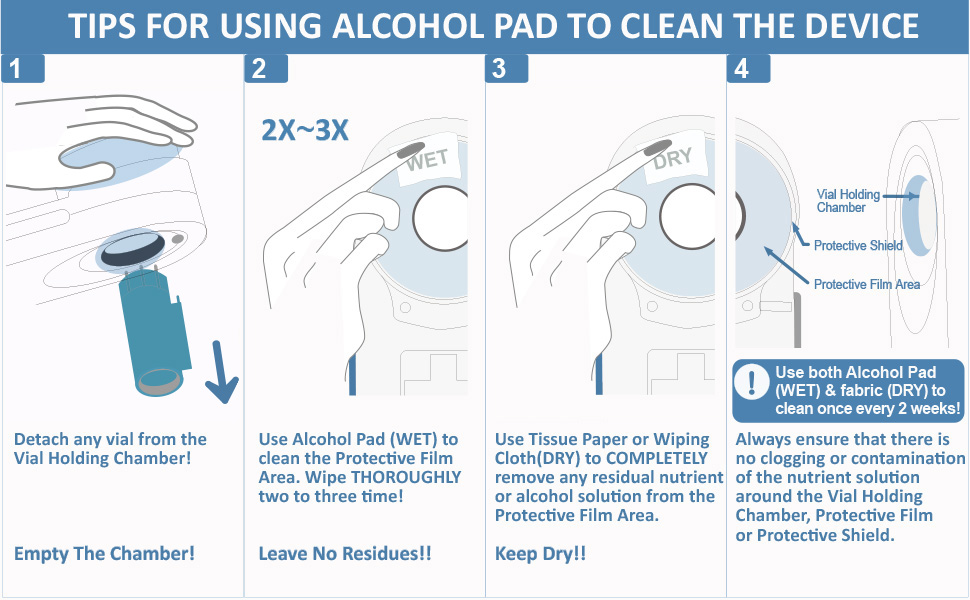 TIPS FOR USING ALCOHOL PAD TO CLEAN THE DEVICE

1

Detach any vial from the Vial Holding Chamber!

Empty The Chamber!

2

2X~3X

WET

Use Alcohol Pad (WET) to clean the Protective Film Area. Wipe THOROUGHLY two to three time!

Leave No Residues!!

3

DRY

Use Tissue Paper or Wiping Cloth(DRY) to COMPLETELY remove any residual nutrient or alcohol solution from the Protective Film Area.

Keep Dry!!

4

Vial Holding Chamber

Protective Shield

Protective Film Area

! Use both Alcohol Pad (WET) & fabric (DRY) to clean once every 2 weeks!

Always ensure that there is no clogging or contamination of the nutrient solution around the Vial Holding Chamber, Protective Film or Protective Shield.